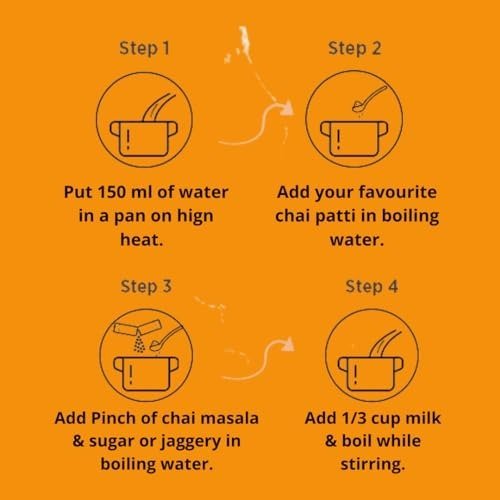 Step 1

Put 150 ml of water in a pan on hign heat.

Step 2

Add your favourite chai patti in boiling water.

Step 3

Add Pinch of chai masala & sugar or jaggery in boiling water.

Step 4

Add 1/3 cup milk & boil while stirring.