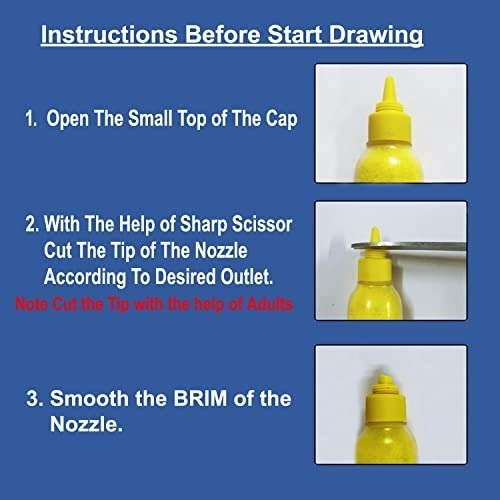 Instructions Before Start Drawing

1. Open The Small Top of The Cap

2. With The Help of Sharp Scissor Cut The Tip of The Nozzle According To Desired Outlet.

Note Cut the Tip with the help of Adults

3. Smooth the BRIM of the Nozzle.