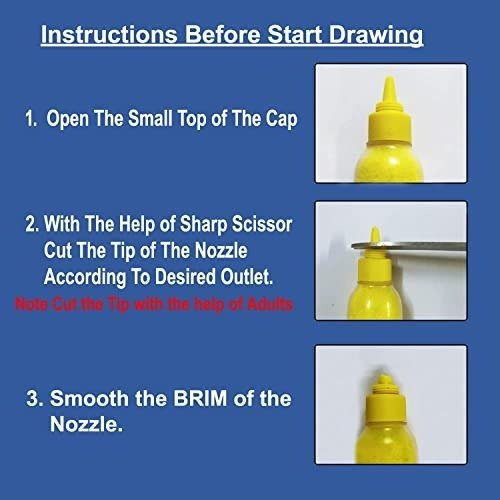 Instructions Before Start Drawing

1. Open The Small Top of The Cap

2. With The Help of Sharp Scissor Cut The Tip of The Nozzle According To Desired Outlet.

Note Cut the Tip with the help of Adults

3. Smooth the BRIM of the Nozzle.