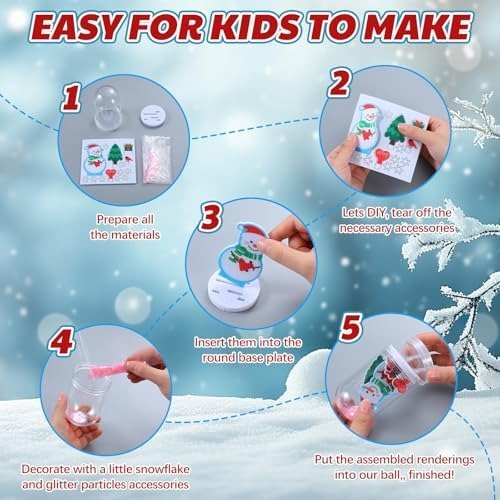 EASY FOR KIDS TO MAKE

1

Prepare all the materials

2

Lets DIY, tear off the necessary accessories

3

Insert them into the round base plate

4

Decorate with a little snowflake and glitter particles accessories

5

Put the assembled renderings into our ball,, finished!