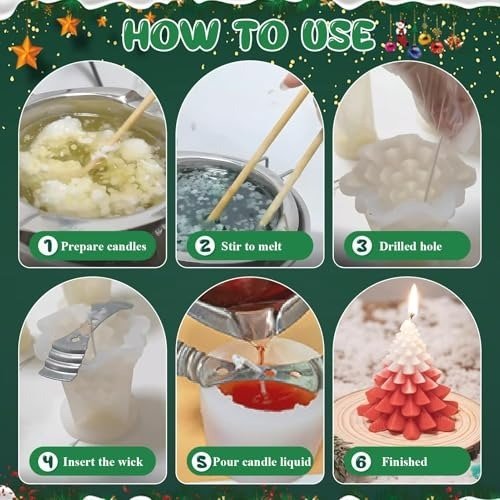 HOW TO USE

1 Prepare candles

2 Stir to melt

3 Drilled hole

4 Insert the wick

5 Pour candle liquid

6 Finished