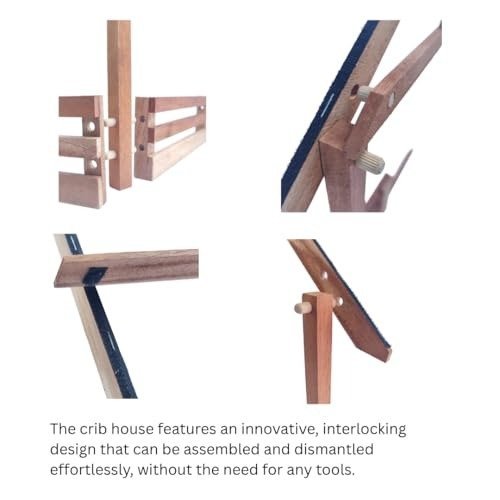 The crib house features an innovative, interlocking design that can be assembled and dismantled effortlessly, without the need for any tools.