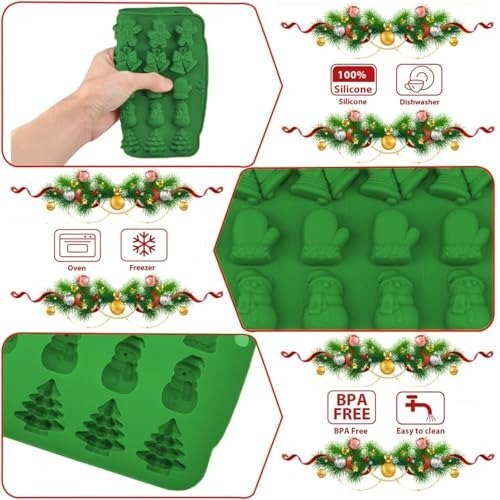 100%
Silicone
Silicone

Dishwasher

Oven

Freezer

BPA
FREE
BPA Free

Easy to clean