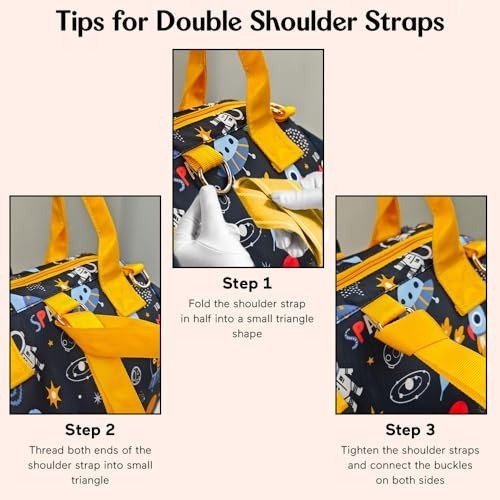 Tips for Double Shoulder Straps

Step 1
Fold the shoulder strap in half into a small triangle shape

Step 2
Thread both ends of the shoulder strap into small triangle

Step 3
Tighten the shoulder straps and connect the buckles on both sides