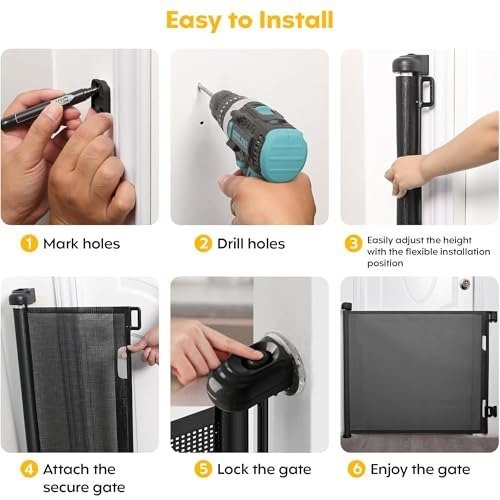 Easy to Install

1 Mark holes

2 Drill holes

3 Easily adjust the height with the flexible installation position

4 Attach the secure gate

5 Lock the gate

6 Enjoy the gate