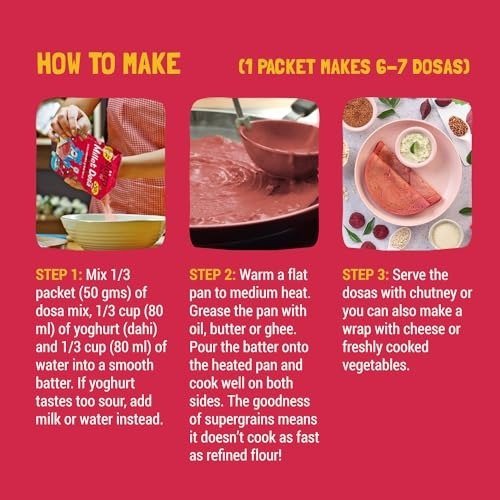 HOW TO MAKE (1 PACKET MAKES 6-7 DOSAS)

Millet Dosa

STEP 1: Mix 1/3 packet (50 gms) of dosa mix, 1/3 cup (80 ml) of yoghurt (dahi) and 1/3 cup (80 ml) of water into a smooth batter. If yoghurt tastes too sour, add milk or water instead.

STEP 2: Warm a flat pan to medium heat. Grease the pan with oil, butter or ghee. Pour the batter onto the heated pan and cook well on both sides. The goodness of supergrains means it doesn't cook as fast as refined flour!

STEP 3: Serve the dosas with chutney or you can also make a wrap with cheese or freshly cooked vegetables.