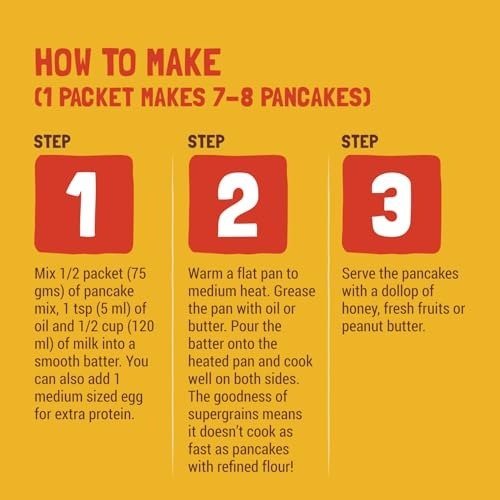 HOW TO MAKE
(1 PACKET MAKES 7-8 PANCAKES)

STEP
1
Mix 1/2 packet (75 gms) of pancake mix, 1 tsp (5 ml) of oil and 1/2 cup (120 ml) of milk into a smooth batter. You can also add 1 medium sized egg for extra protein.

STEP
2
Warm a flat pan to medium heat. Grease the pan with oil or butter. Pour the batter onto the heated pan and cook well on both sides. The goodness of supergrains means it doesn't cook as fast as pancakes with refined flour!

STEP
3
Serve the pancakes with a dollop of honey, fresh fruits or peanut butter.