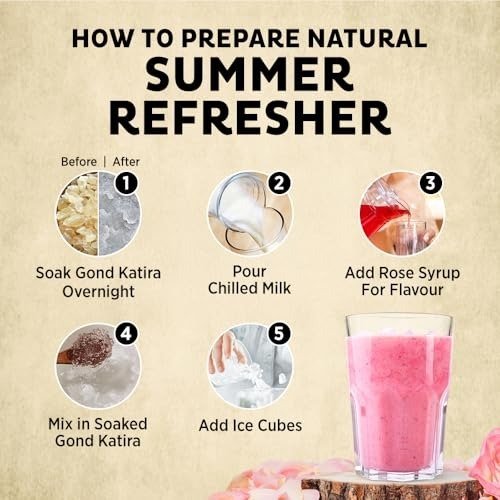 HOW TO PREPARE NATURAL
SUMMER
REFRESHER

Before | After

1
Soak Gond Katira Overnight

2
Pour Chilled Milk

3
Add Rose Syrup For Flavour

4
Mix in Soaked Gond Katira

5
Add Ice Cubes