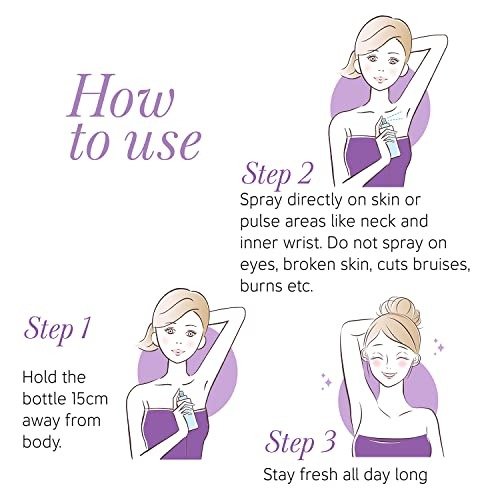 How to use

Step 2
Spray directly on skin or pulse areas like neck and inner wrist. Do not spray on eyes, broken skin, cuts bruises, burns etc.

Step 1

Hold the bottle 15cm away from body.

Step 3
Stay fresh all day long