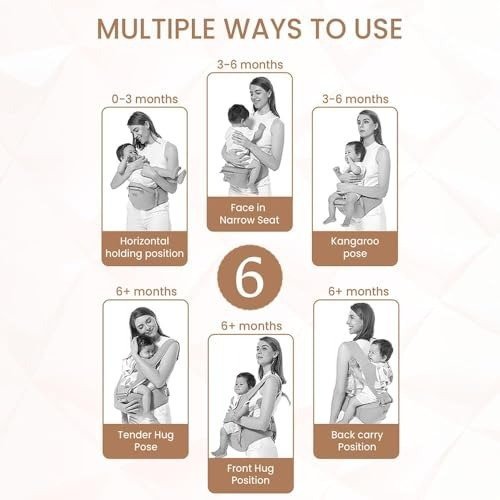 MULTIPLE WAYS TO USE

0-3 months

Horizontal holding position

3-6 months

Face in Narrow Seat

3-6 months

Kangaroo pose

6

6+ months

Tender Hug Pose

6+ months

Front Hug Position

6+ months

Back carry Position