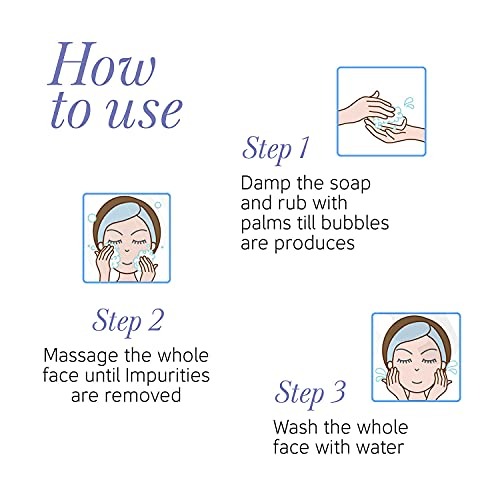 How to use

Step 1
Damp the soap and rub with palms till bubbles are produces

Step 2
Massage the whole face until Impurities are removed

Step 3
Wash the whole face with water