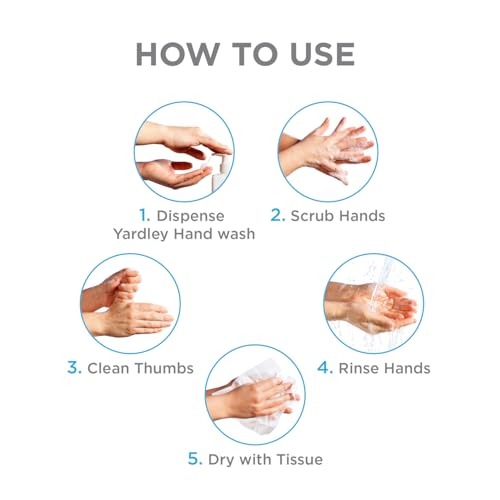 HOW TO USE

1. Dispense Yardley Hand wash

2. Scrub Hands

3. Clean Thumbs

4. Rinse Hands

5. Dry with Tissue