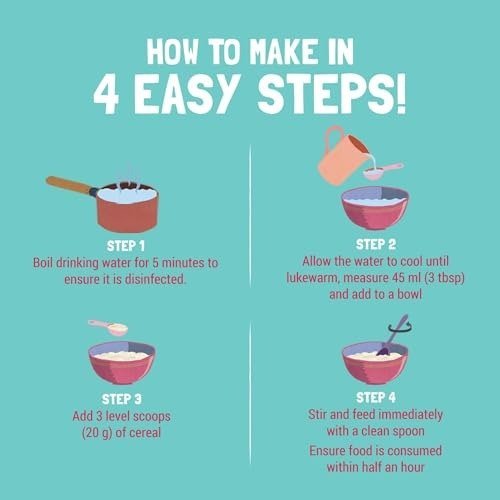 HOW TO MAKE IN
4 EASY STEPS!

STEP 1
Boil drinking water for 5 minutes to ensure it is disinfected.

STEP 2
Allow the water to cool until lukewarm, measure 45 ml (3 tbsp) and add to a bowl

STEP 3
Add 3 level scoops (20 g) of cereal

STEP 4
Stir and feed immediately with a clean spoon

Ensure food is consumed within half an hour