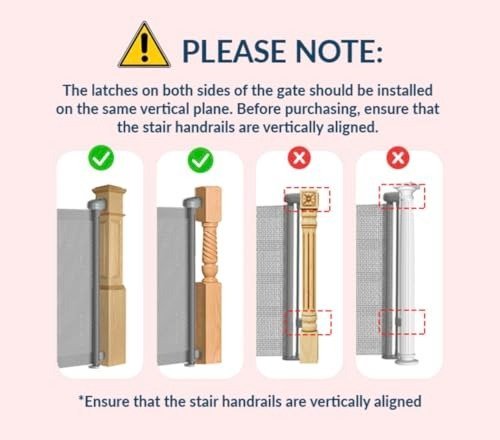 PLEASE NOTE:

The latches on both sides of the gate should be installed on the same vertical plane. Before purchasing, ensure that the stair handrails are vertically aligned.

*Ensure that the stair handrails are vertically aligned