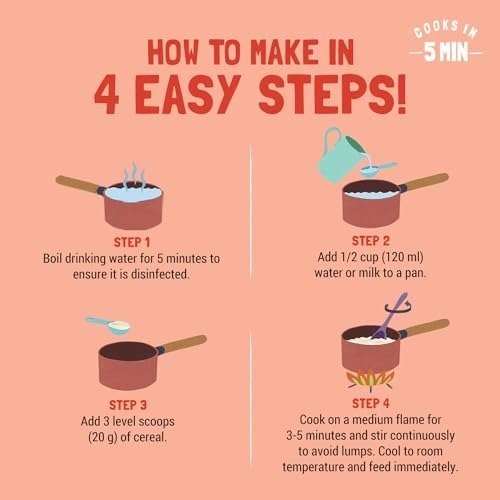 COOKS IN
5 MIN

HOW TO MAKE IN
4 EASY STEPS!

STEP 1
Boil drinking water for 5 minutes to ensure it is disinfected.

STEP 2
Add 1/2 cup (120 ml) water or milk to a pan.

STEP 3
Add 3 level scoops (20 g) of cereal.

STEP 4
Cook on a medium flame for 3-5 minutes and stir continuously to avoid lumps. Cool to room temperature and feed immediately.