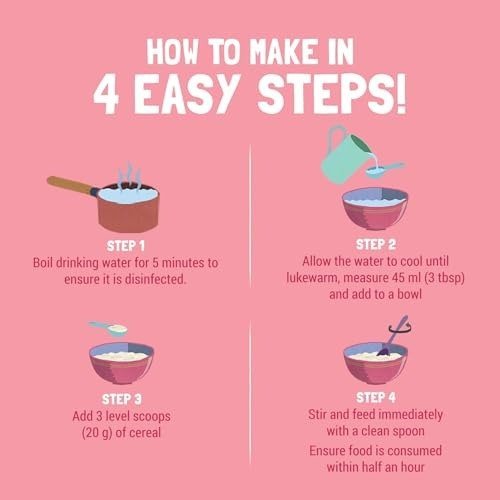 HOW TO MAKE IN
4 EASY STEPS!

STEP 1
Boil drinking water for 5 minutes to ensure it is disinfected.

STEP 2
Allow the water to cool until lukewarm, measure 45 ml (3 tbsp) and add to a bowl

STEP 3
Add 3 level scoops (20 g) of cereal

STEP 4
Stir and feed immediately with a clean spoon

Ensure food is consumed within half an hour