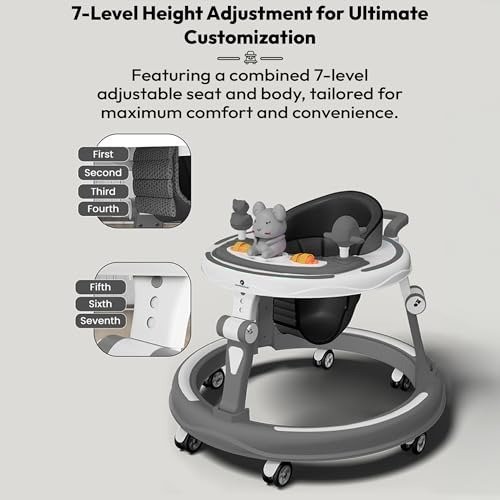 7-Level Height Adjustment for Ultimate Customization

Featuring a combined 7-level adjustable seat and body, tailored for maximum comfort and convenience.

First
Second
Third
Fourth

Fifth
Sixth
Seventh