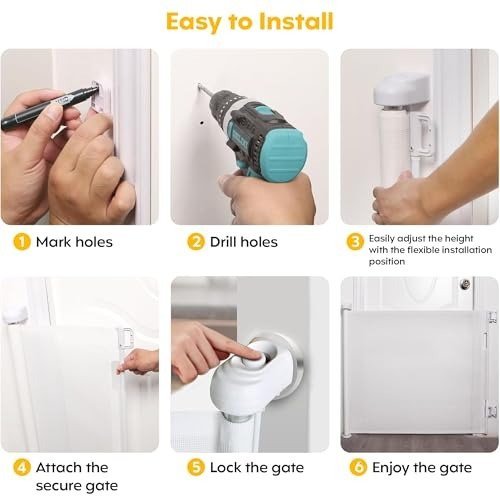 Easy to Install

1 Mark holes

2 Drill holes

3 Easily adjust the height with the flexible installation position

4 Attach the secure gate

5 Lock the gate

6 Enjoy the gate