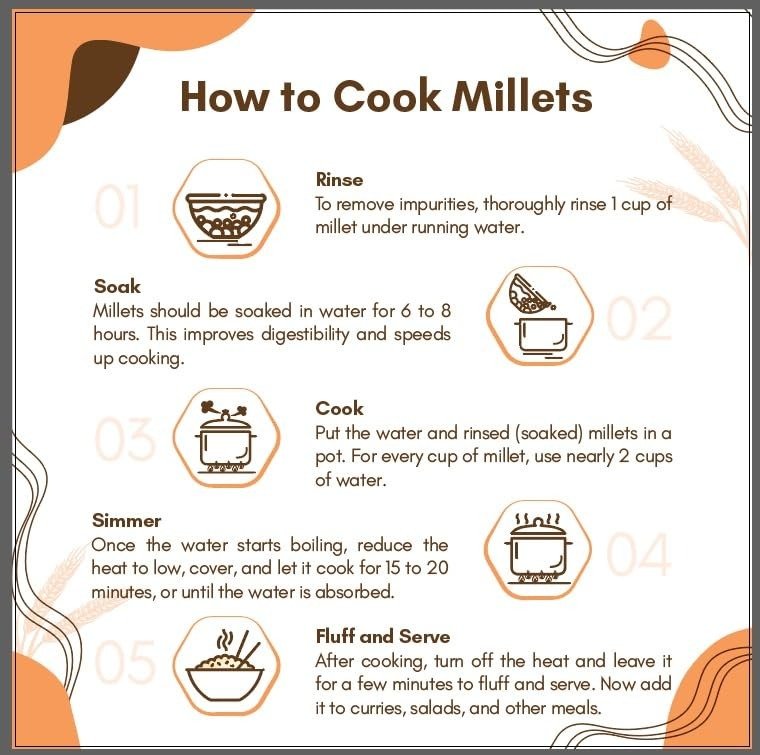 How to Cook Millets

01

Rinse
To remove impurities, thoroughly rinse 1 cup of millet under running water.

Soak
Millets should be soaked in water for 6 to 8 hours. This improves digestibility and speeds up cooking.

02

03

Cook
Put the water and rinsed (soaked) millets in a pot. For every cup of millet, use nearly 2 cups of water.

Simmer
Once the water starts boiling, reduce the heat to low, cover, and let it cook for 15 to 20 minutes, or until the water is absorbed.

04

05

Fluff and Serve
After cooking, turn off the heat and leave it for a few minutes to fluff and serve. Now add it to curries, salads, and other meals.