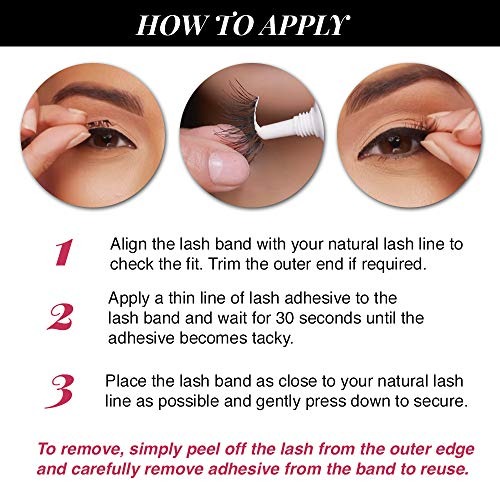 HOW TO APPLY

1 Align the lash band with your natural lash line to check the fit. Trim the outer end if required.

2 Apply a thin line of lash adhesive to the lash band and wait for 30 seconds until the adhesive becomes tacky.

3 Place the lash band as close to your natural lash line as possible and gently press down to secure.

To remove, simply peel off the lash from the outer edge and carefully remove adhesive from the band to reuse.