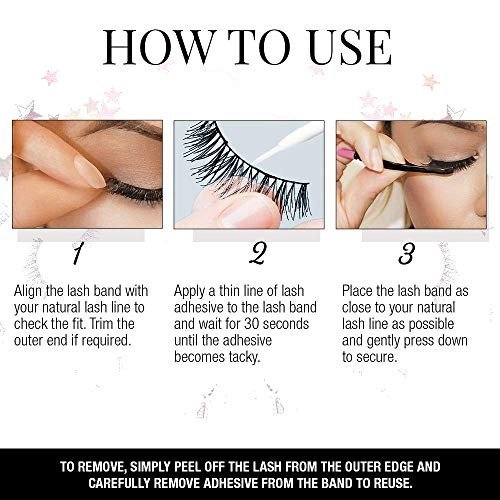 HOW TO USE

1

Align the lash band with your natural lash line to check the fit. Trim the outer end if required.

2

Apply a thin line of lash adhesive to the lash band and wait for 30 seconds until the adhesive becomes tacky.

3

Place the lash band as close to your natural lash line as possible and gently press down to secure.

TO REMOVE, SIMPLY PEEL OFF THE LASH FROM THE OUTER EDGE AND CAREFULLY REMOVE ADHESIVE FROM THE BAND TO REUSE.