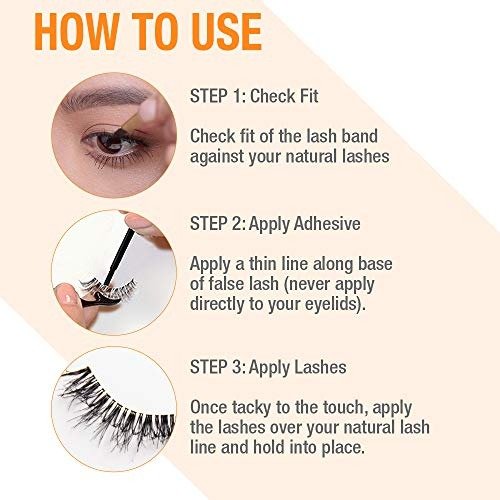 HOW TO USE

STEP 1: Check Fit

Check fit of the lash band against your natural lashes

STEP 2: Apply Adhesive

Apply a thin line along base of false lash (never apply directly to your eyelids).

STEP 3: Apply Lashes

Once tacky to the touch, apply the lashes over your natural lash line and hold into place.