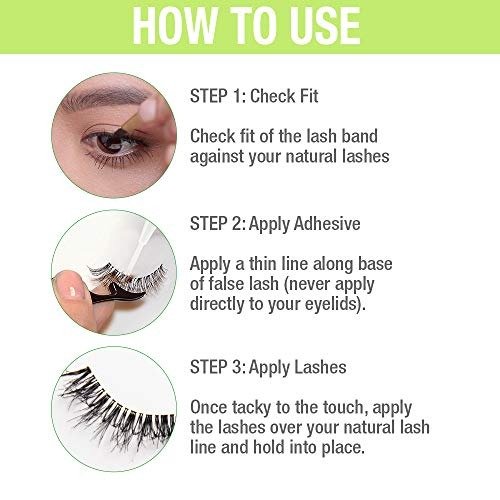 HOW TO USE

STEP 1: Check Fit

Check fit of the lash band against your natural lashes

STEP 2: Apply Adhesive

Apply a thin line along base of false lash (never apply directly to your eyelids).

STEP 3: Apply Lashes

Once tacky to the touch, apply the lashes over your natural lash line and hold into place.