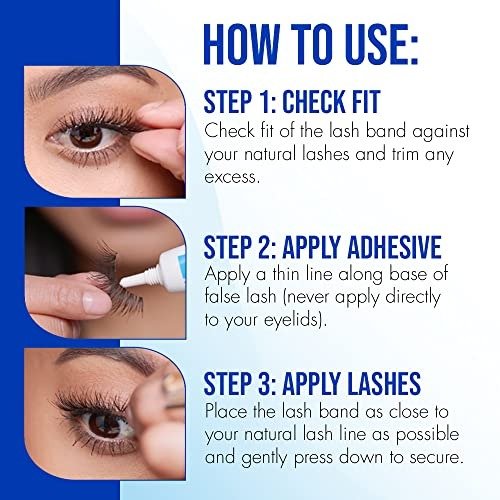 HOW TO USE:

STEP 1: CHECK FIT
Check fit of the lash band against your natural lashes and trim any excess.

STEP 2: APPLY ADHESIVE
Apply a thin line along base of false lash (never apply directly to your eyelids).

STEP 3: APPLY LASHES
Place the lash band as close to your natural lash line as possible and gently press down to secure.