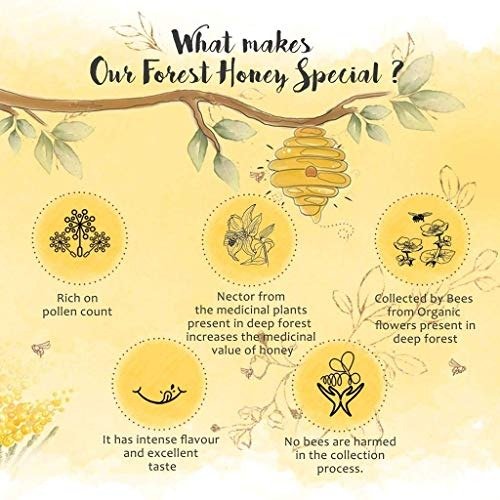 What makes
Our Forest Honey Special ?

Rich on pollen count

Nector from the medicinal plants present in deep forest increases the medicinal value of honey

Collected by Bees from Organic flowers present in deep forest

It has intense flavour and excellent taste

No bees are harmed in the collection process.