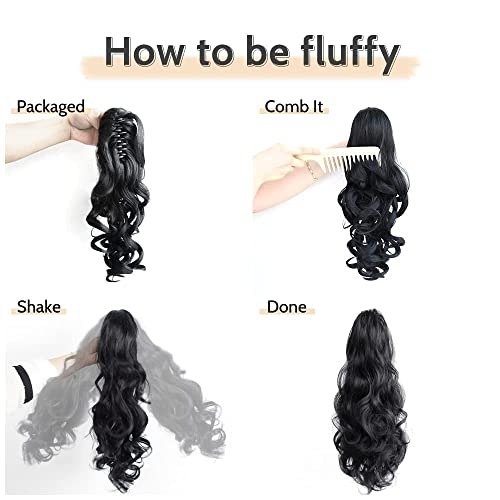 How to be fluffy

Packaged

Comb It

Shake

Done