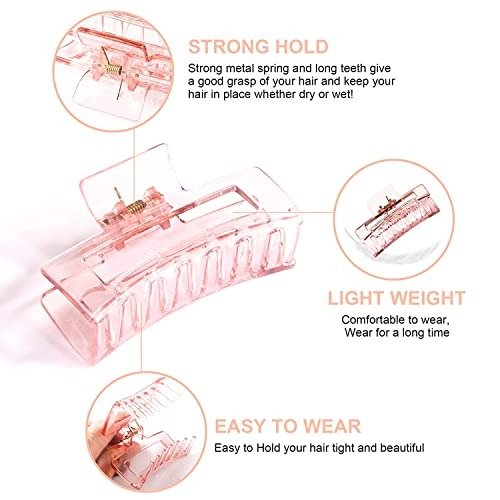 STRONG HOLD

Strong metal spring and long teeth give a good grasp of your hair and keep your hair in place whether dry or wet!

LIGHT WEIGHT

Comfortable to wear, Wear for a long time

EASY TO WEAR

Easy to Hold your hair tight and beautiful