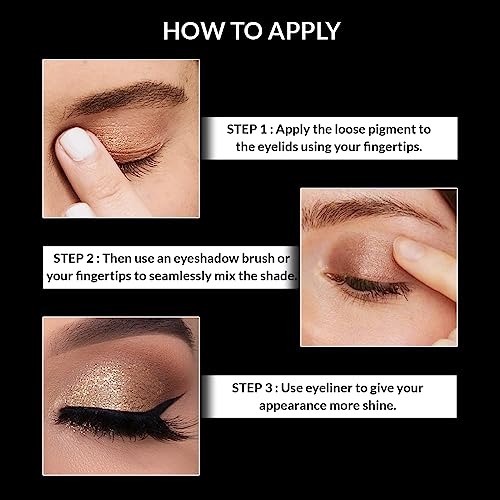 HOW TO APPLY

STEP 1 : Apply the loose pigment to the eyelids using your fingertips.

STEP 2 : Then use an eyeshadow brush or your fingertips to seamlessly mix the shade.

STEP 3 : Use eyeliner to give your appearance more shine.