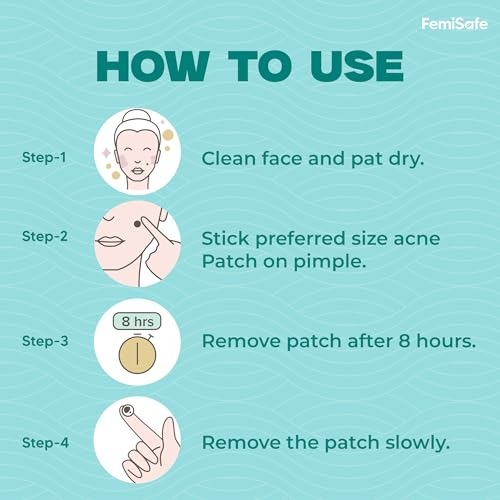 FemiSafe

HOW TO USE

Step-1

Clean face and pat dry.

Step-2

Stick preferred size acne Patch on pimple.

Step-3

8 hrs

Remove patch after 8 hours.

Step-4

Remove the patch slowly.