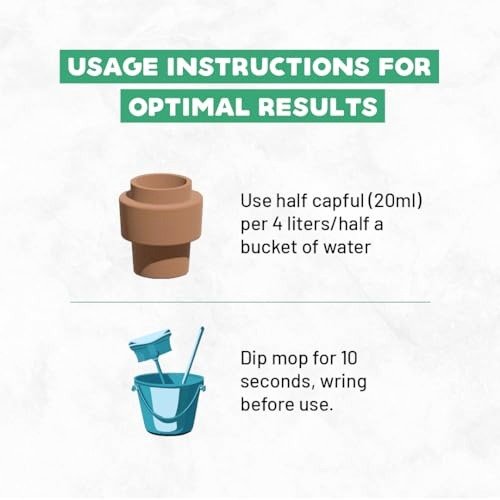 USAGE INSTRUCTIONS FOR OPTIMAL RESULTS

Use half capful (20ml) per 4 liters/half a bucket of water

Dip mop for 10 seconds, wring before use.