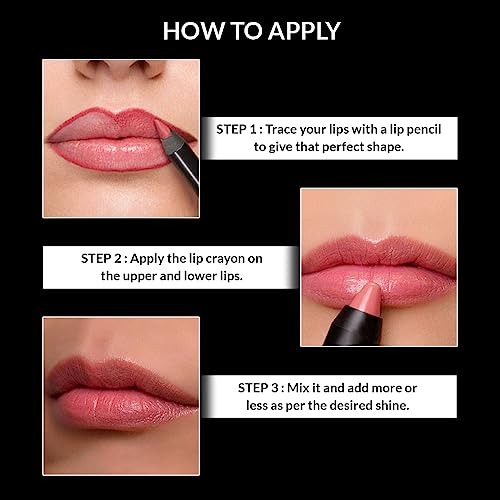 HOW TO APPLY

STEP 1 : Trace your lips with a lip pencil to give that perfect shape.

STEP 2 : Apply the lip crayon on the upper and lower lips.

STEP 3 : Mix it and add more or less as per the desired shine.