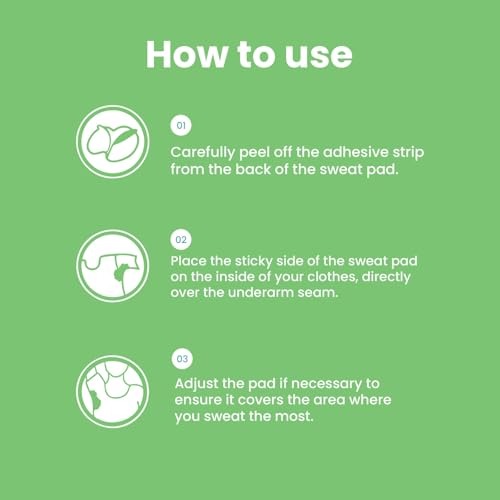 How to use

01

Carefully peel off the adhesive strip from the back of the sweat pad.

02

Place the sticky side of the sweat pad on the inside of your clothes, directly over the underarm seam.

03

Adjust the pad if necessary to ensure it covers the area where you sweat the most.