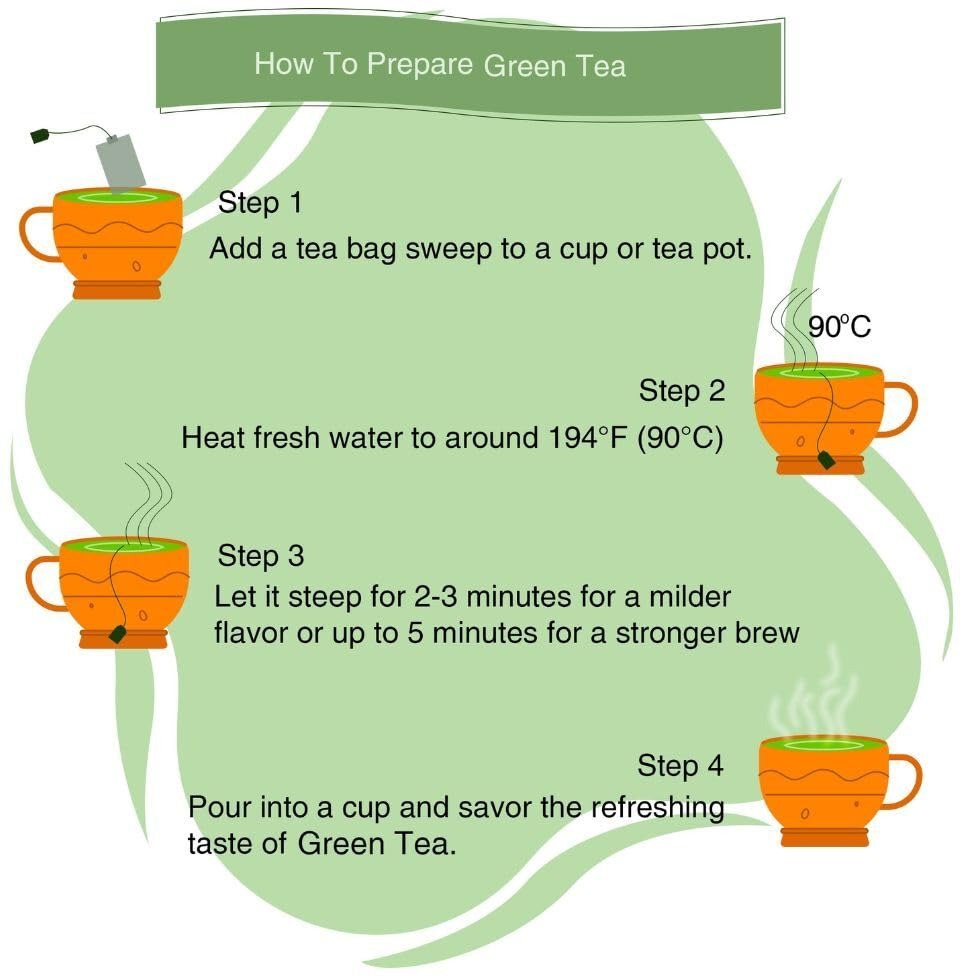 How To Prepare Green Tea

Step 1
Add a tea bag sweep to a cup or tea pot.

90°C

Step 2
Heat fresh water to around 194°F (90°C)

Step 3
Let it steep for 2-3 minutes for a milder flavor or up to 5 minutes for a stronger brew

Step 4
Pour into a cup and savor the refreshing taste of Green Tea.