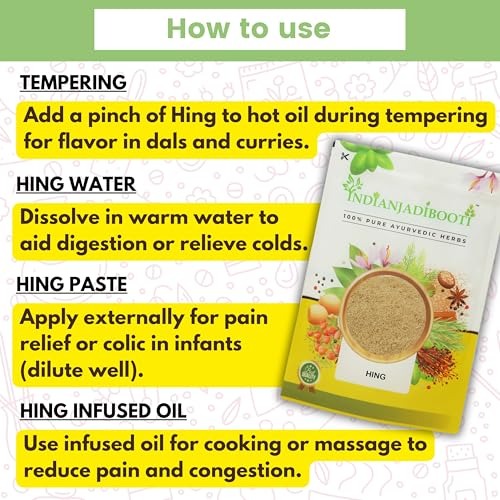 How to use

TEMPERING

Add a pinch of Hing to hot oil during tempering for flavor in dals and curries.

HING WATER

Dissolve in warm water to aid digestion or relieve colds.

HING PASTE

Apply externally for pain relief or colic in infants (dilute well).

HING INFUSED OIL

Use infused oil for cooking or massage to reduce pain and congestion.

INDIANJADIBOOTI

100% PURE AYURVEDIC HERBS

HING