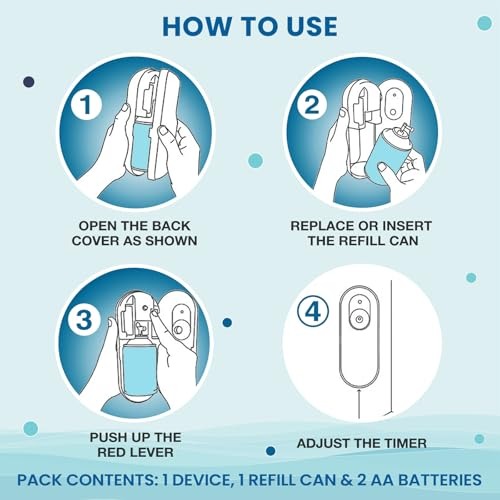 HOW TO USE

1

OPEN THE BACK COVER AS SHOWN

2

REPLACE OR INSERT THE REFILL CAN

3

PUSH UP THE RED LEVER

4

ADJUST THE TIMER

PACK CONTENTS: 1 DEVICE, 1 REFILL CAN & 2 AA BATTERIES