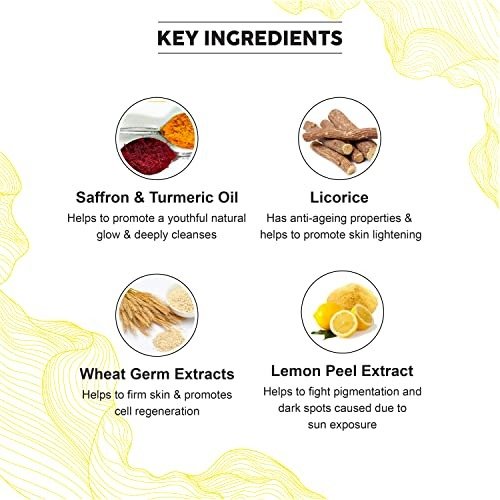 KEY INGREDIENTS

Saffron & Turmeric Oil
Helps to promote a youthful natural glow & deeply cleanses

Licorice
Has anti-ageing properties & helps to promote skin lightening

Wheat Germ Extracts
Helps to firm skin & promotes cell regeneration

Lemon Peel Extract
Helps to fight pigmentation and dark spots caused due to sun exposure