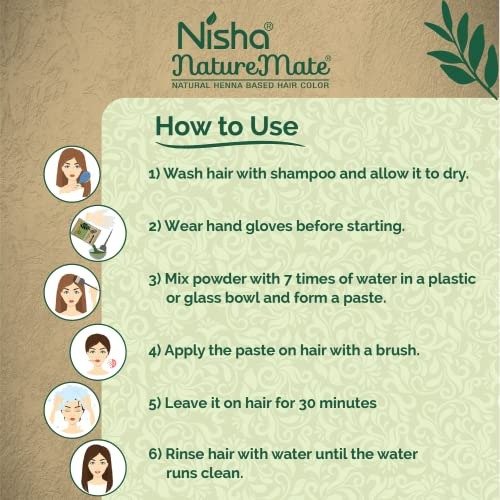 Nisha®
NatureMate®
NATURAL HENNA BASED HAIR COLOR

How to Use

1) Wash hair with shampoo and allow it to dry.

2) Wear hand gloves before starting.

3) Mix powder with 7 times of water in a plastic or glass bowl and form a paste.

4) Apply the paste on hair with a brush.

5) Leave it on hair for 30 minutes

6) Rinse hair with water until the water runs clean.