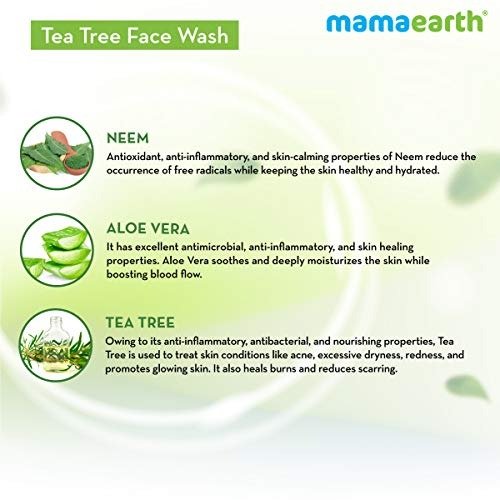 Tea Tree Face Wash

mamaearth®

NEEM
Antioxidant, anti-inflammatory, and skin-calming properties of Neem reduce the occurrence of free radicals while keeping the skin healthy and hydrated.

ALOE VERA
It has excellent antimicrobial, anti-inflammatory, and skin healing properties. Aloe Vera soothes and deeply moisturizes the skin while boosting blood flow.

TEA TREE
Owing to its anti-inflammatory, antibacterial, and nourishing properties, Tea Tree is used to treat skin conditions like acne, excessive dryness, redness, and promotes glowing skin. It also heals burns and reduces scarring.