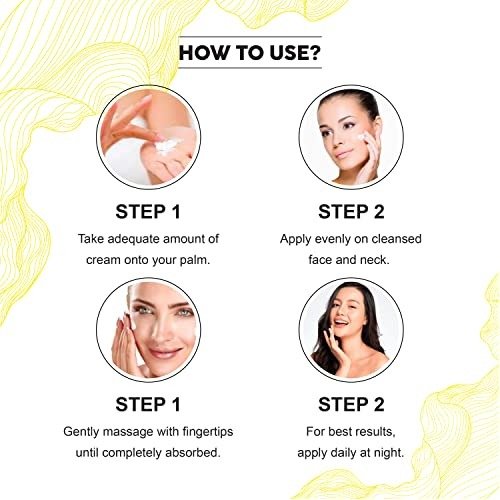 HOW TO USE?

STEP 1
Take adequate amount of cream onto your palm.

STEP 2
Apply evenly on cleansed face and neck.

STEP 1
Gently massage with fingertips until completely absorbed.

STEP 2
For best results, apply daily at night.