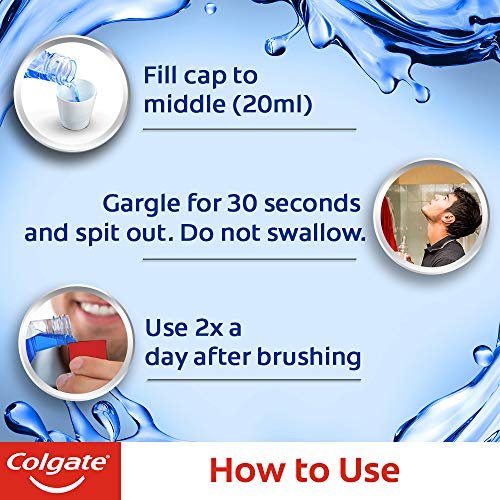 Fill cap to middle (20ml)

Gargle for 30 seconds and spit out. Do not swallow.

Use 2x a day after brushing

Colgate

How to Use