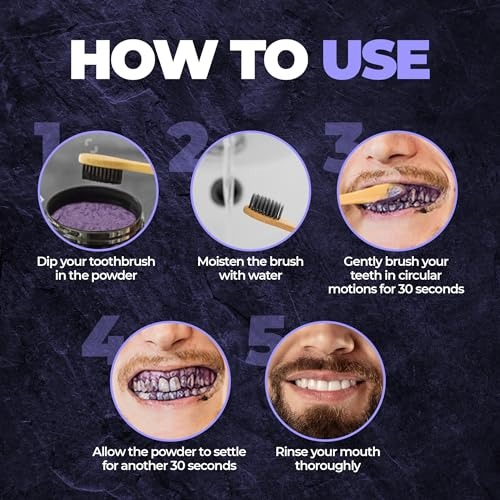 HOW TO USE

1
Dip your toothbrush in the powder

2
Moisten the brush with water

3
Gently brush your teeth in circular motions for 30 seconds

4
Allow the powder to settle for another 30 seconds

5
Rinse your mouth thoroughly