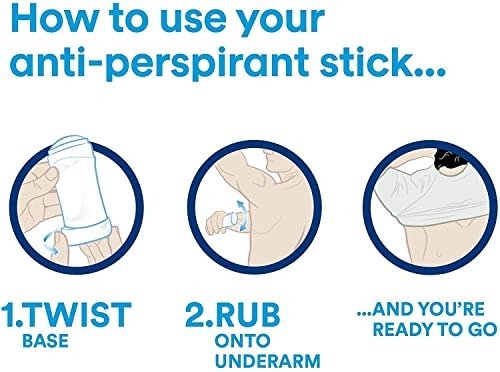 How to use your anti-perspirant stick...

1.TWIST
BASE

2.RUB
ONTO
UNDERARM

...AND YOU'RE
READY TO GO