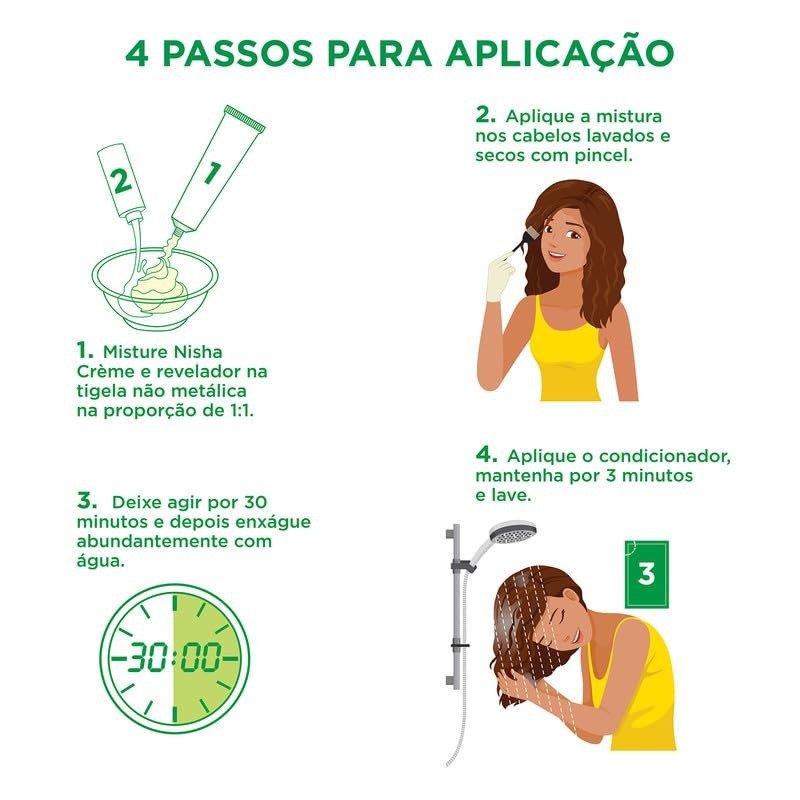 4 PASSOS PARA APLICAÇÃO

2

1

1. Misture Nisha Crème e revelador na tigela não metálica na proporção de 1:1.

2. Aplique a mistura nos cabelos lavados e secos com pincel.

3. Deixe agir por 30 minutos e depois enxágue abundantemente com água.

30:00

4. Aplique o condicionador, mantenha por 3 minutos e lave.

3