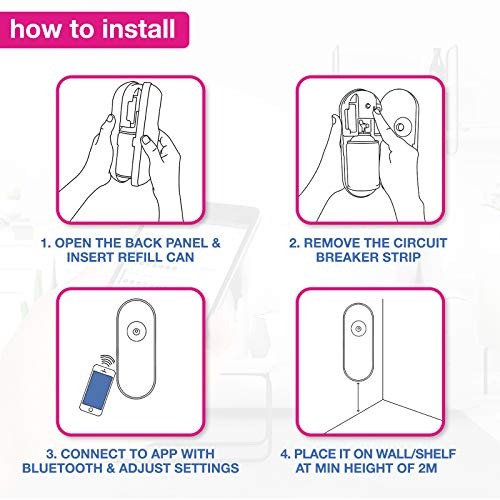 how to install

1. OPEN THE BACK PANEL & INSERT REFILL CAN

2. REMOVE THE CIRCUIT BREAKER STRIP

3. CONNECT TO APP WITH BLUETOOTH & ADJUST SETTINGS

4. PLACE IT ON WALL/SHELF AT MIN HEIGHT OF 2M