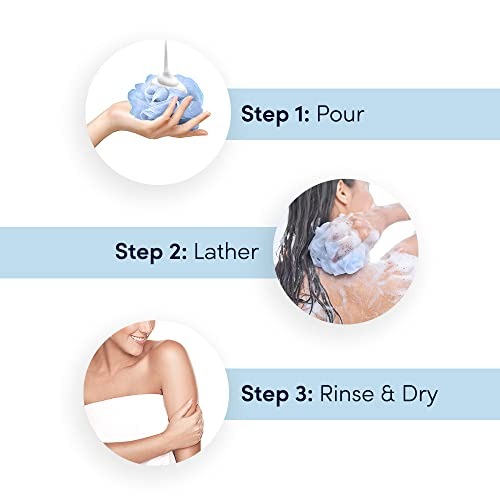 Step 1: Pour

Step 2: Lather

Step 3: Rinse & Dry