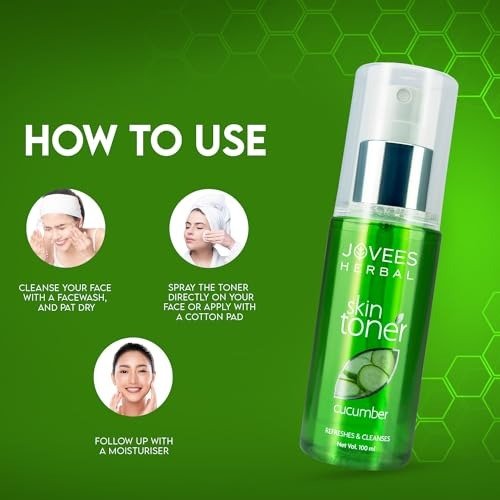 HOW TO USE

CLEANSE YOUR FACE WITH A FACEWASH, AND PAT DRY

SPRAY THE TONER DIRECTLY ON YOUR FACE OR APPLY WITH A COTTON PAD

FOLLOW UP WITH A MOISTURISER

JOVEES HERBAL

skin toner

cucumber

REFRESHES & CLEANSES

Net Vol. 100 ml